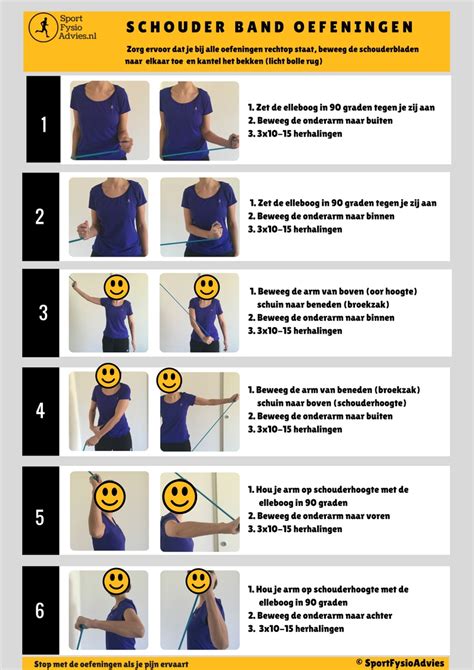 Sport Fysio Advies.nl

SCHOUDER BAND OEFENINGEN

Zorg ervoor dat je bij alle oefeningen rechtop staat, beweeg de schouderbladen naar elkaar toe en kantel het bekken (licht bolle rug)

1

1. Zet de elleboog in 90 graden tegen je zij aan
2. Beweeg de onderarm naar buiten
3. 3x10-15 herhalingen

2

1. Zet de elleboog in 90 graden tegen je zij aan
2. Beweeg de onderarm naar binnen
3. 3x10-15 herhalingen

3

1. Beweeg de arm van boven (oor hoogte) schuin naar beneden (broekzak)
2. Beweeg de onderarm naar binnen
3. 3x10-15 herhalingen

4

1. Beweeg de arm van beneden (broekzak) schuin naar boven (schouderhoogte)
2. Beweeg de onderarm naar buiten
3. 3x10-15 herhalingen

5

1. Hou je arm op schouderhoogte met de elleboog in 90 graden
2. Beweeg de onderarm naar voren
3. 3x10-15 herhalingen

6

1. Hou je arm op schouderhoogte met de elleboog in 90 graden
2. Beweeg de onderarm naar achter
3. 3x10-15 herhalingen

Stop met de oefeningen als je pijn ervaart

© SportFysioAdvies